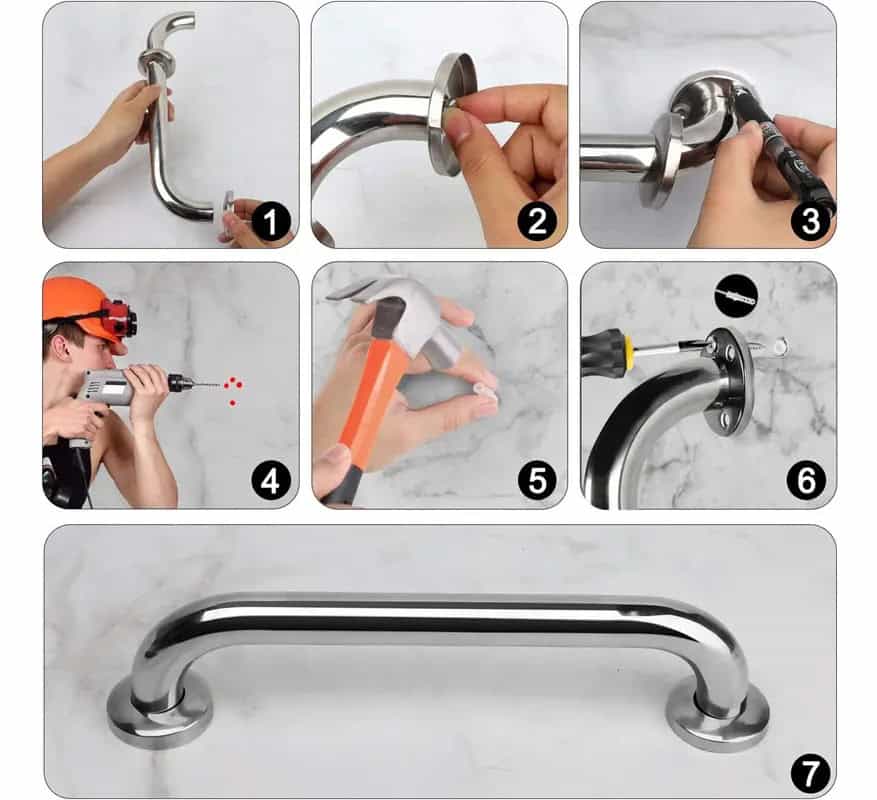 1
2
3
4
5
6
7